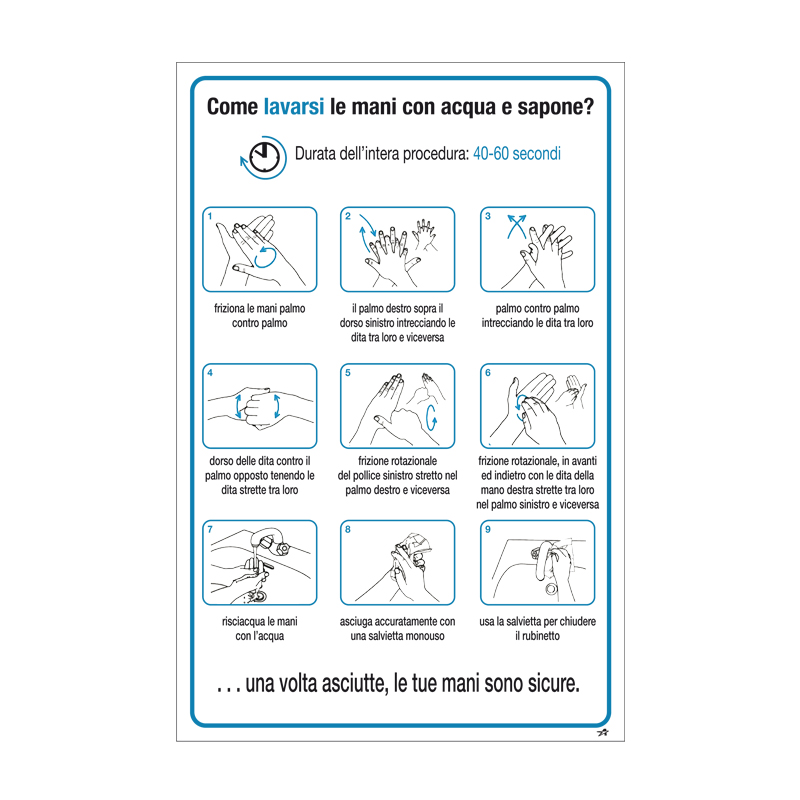 Come lavarsi le mani con acqua e sapone?

Durata dell'intera procedura: 40-60 secondi

1
friziona le mani palmo contro palmo

2
il palmo destro sopra il dorso sinistro intrecciando le dita tra loro e viceversa

3
palmo contro palmo intrecciando le dita tra loro

4
dorso delle dita contro il palmo opposto tenendo le dita strette tra loro

5
frizione rotazionale del pollice sinistro stretto nel palmo destro e viceversa

6
frizione rotazionale, in avanti ed indietro con le dita della mano destra strette tra loro nel palmo sinistro e viceversa

7
risciacqua le mani con l'acqua

8
asciuga accuratamente con una salvietta monouso

9
usa la salvietta per chiudere il rubinetto

. . . una volta asciutte, le tue mani sono sicure.